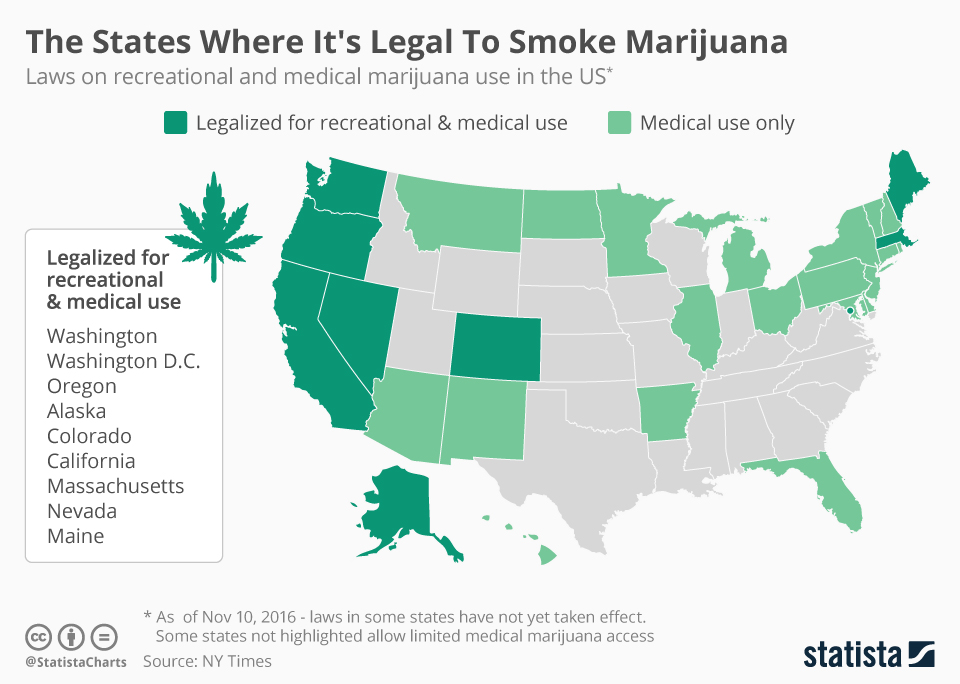 The States Where It's Legal To Smoke Marijuana
Laws on recreational and medical marijuana use in the US*

Legalized for recreational & medical use
Medical use only

Legalized for recreational & medical use
Washington
Washington D.C.
Oregon
Alaska
Colorado
California
Massachusetts
Nevada
Maine

* As of Nov 10, 2016 - laws in some states have not yet taken effect. Some states not highlighted allow limited medical marijuana access

@StatistaCharts
Source: NY Times

statista